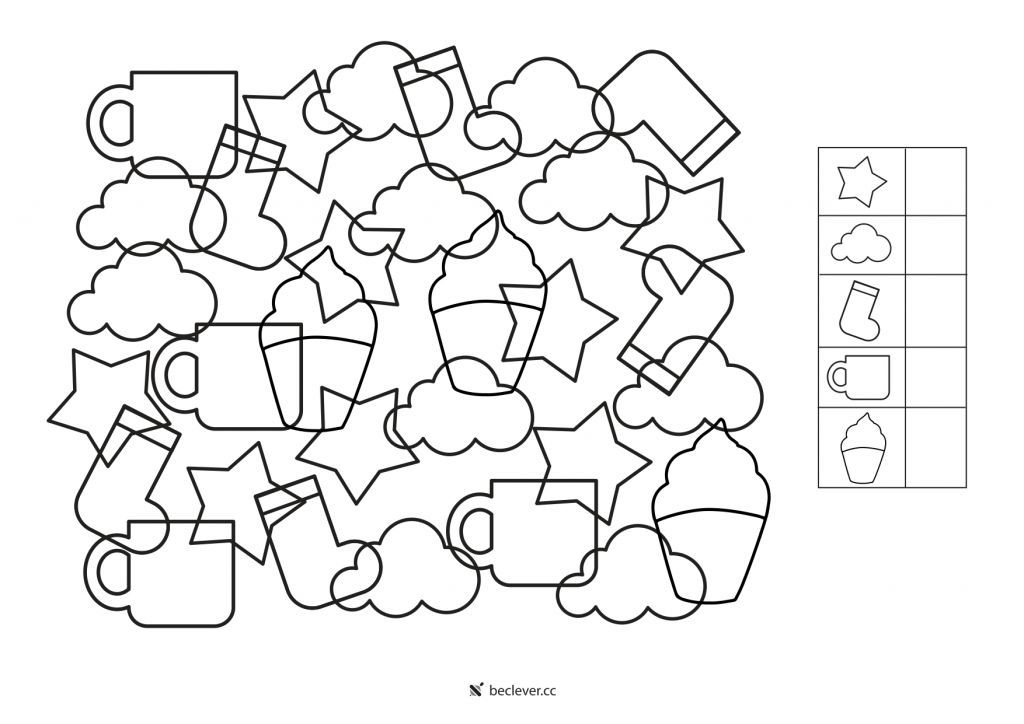 beclever.cc